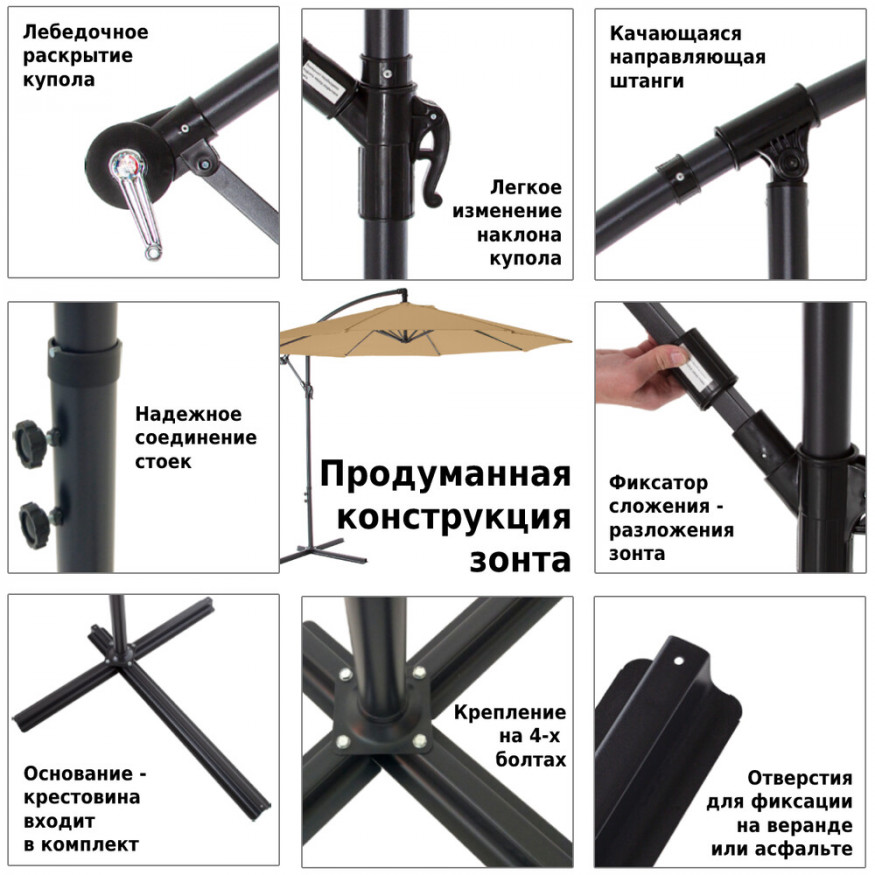 Лебедочное раскрытие купола

Легкое изменение наклона купола

Качающаяся направляющая штанги

Надежное соединение стоек

Продуманная конструкция зонта

Фиксатор сложения - разложения зонта

Основание - крестовина входит в комплект

Крепление на 4-х болтах

Отверстия для фиксации на веранде или асфальте